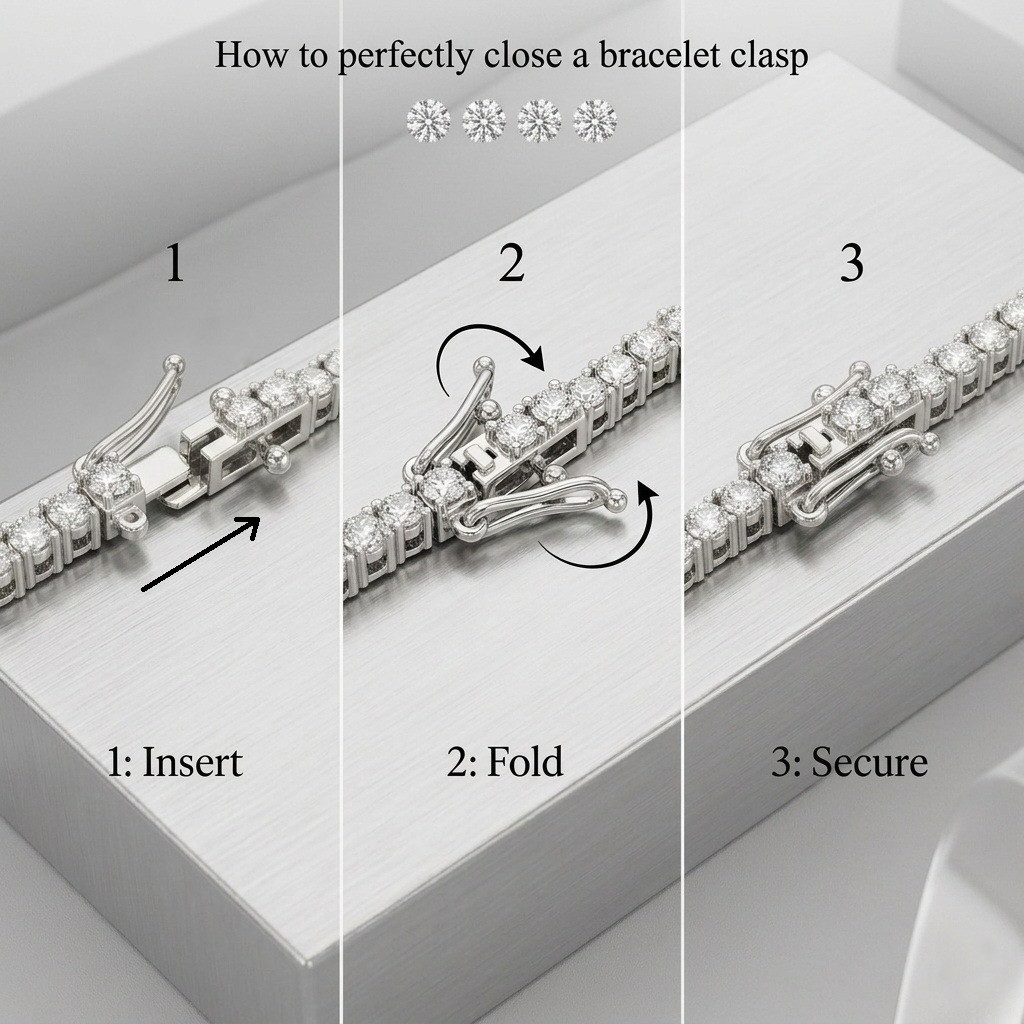 How to perfectly close a bracelet clasp

1

1: Insert

2

2: Fold

3

3: Secure